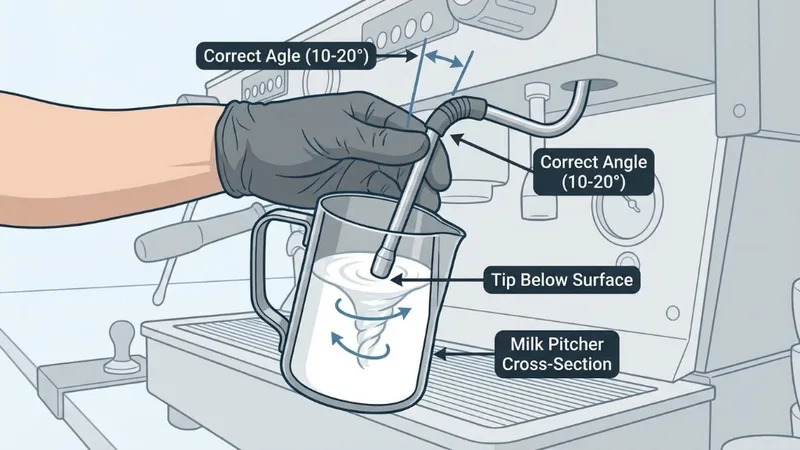 Correct Agle (10-20°)

Correct Angle (10-20°)

Tip Below Surface

Milk Pitcher Cross-Section